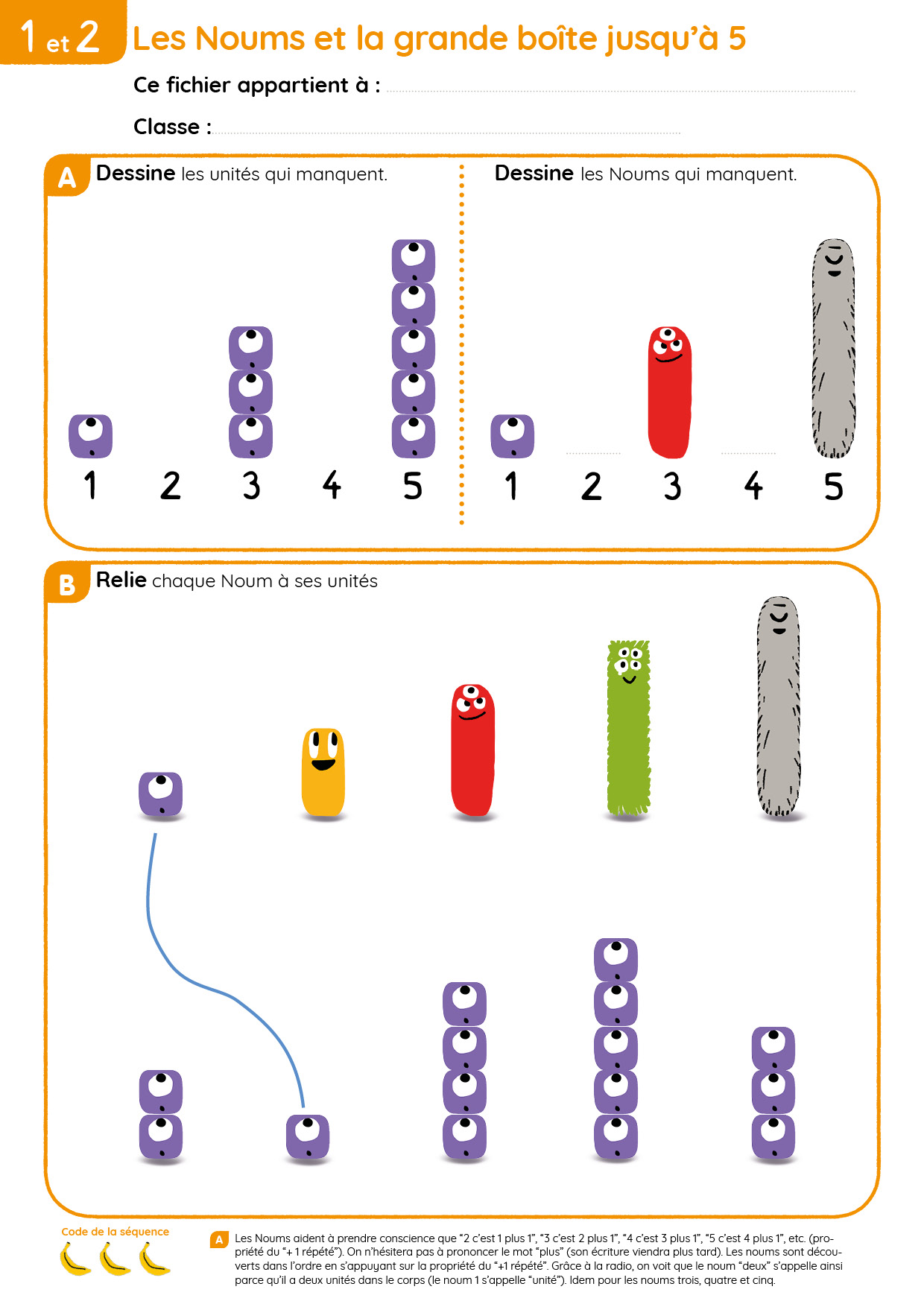 1 et 2 Les Noums et la grande boîte jusqu'à 5

Ce fichier appartient à :

Classe :

A Dessine les unités qui manquent.

1 2 3 4 5

Dessine les Noums qui manquent.

1 2 3 4 5

B Relie chaque Noum à ses unités

Code de la séquence

A Les Noums aident à prendre conscience que "2 c'est 1 plus 1", "3 c'est 2 plus 1", "4 c'est 3 plus 1", "5 c'est 4 plus 1", etc. (propriété du "+ 1 répété"). On n'hésitera pas à prononcer le mot "plus" (son écriture viendra plus tard). Les noums sont découverts dans l'ordre en s'appuyant sur la propriété du "+1 répété". Grâce à la radio, on voit que le noum "deux" s'appelle ainsi parce qu'il a deux unités dans le corps (le noum 1 s'appelle "unité"). Idem pour les noums trois, quatre et cinq.